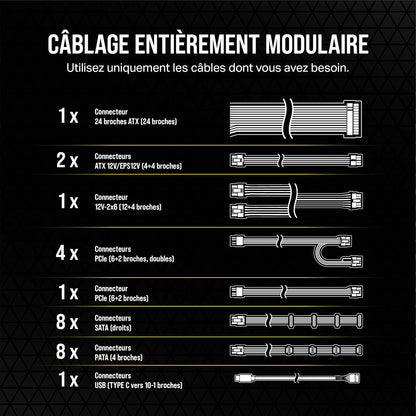 CÂBLAGE ENTIÈREMENT MODULAIRE

Utilisez uniquement les câbles dont vous avez besoin.

1 x Connecteur
24 broches ATX (24 broches)

2 x Connecteurs
ATX 12V/EPS12V (4+4 broches)

1 x Connecteur
12V-2x6 (12+4 broches)

4 x Connecteurs
PCIe (6+2 broches, doubles)

1 x Connecteur
PCIe (6+2 broches)

8 x Connecteurs
SATA (droits)

8 x Connecteurs
PATA (4 broches)

1 x Connecteurs
USB (TYPE C vers 10-1 broches)