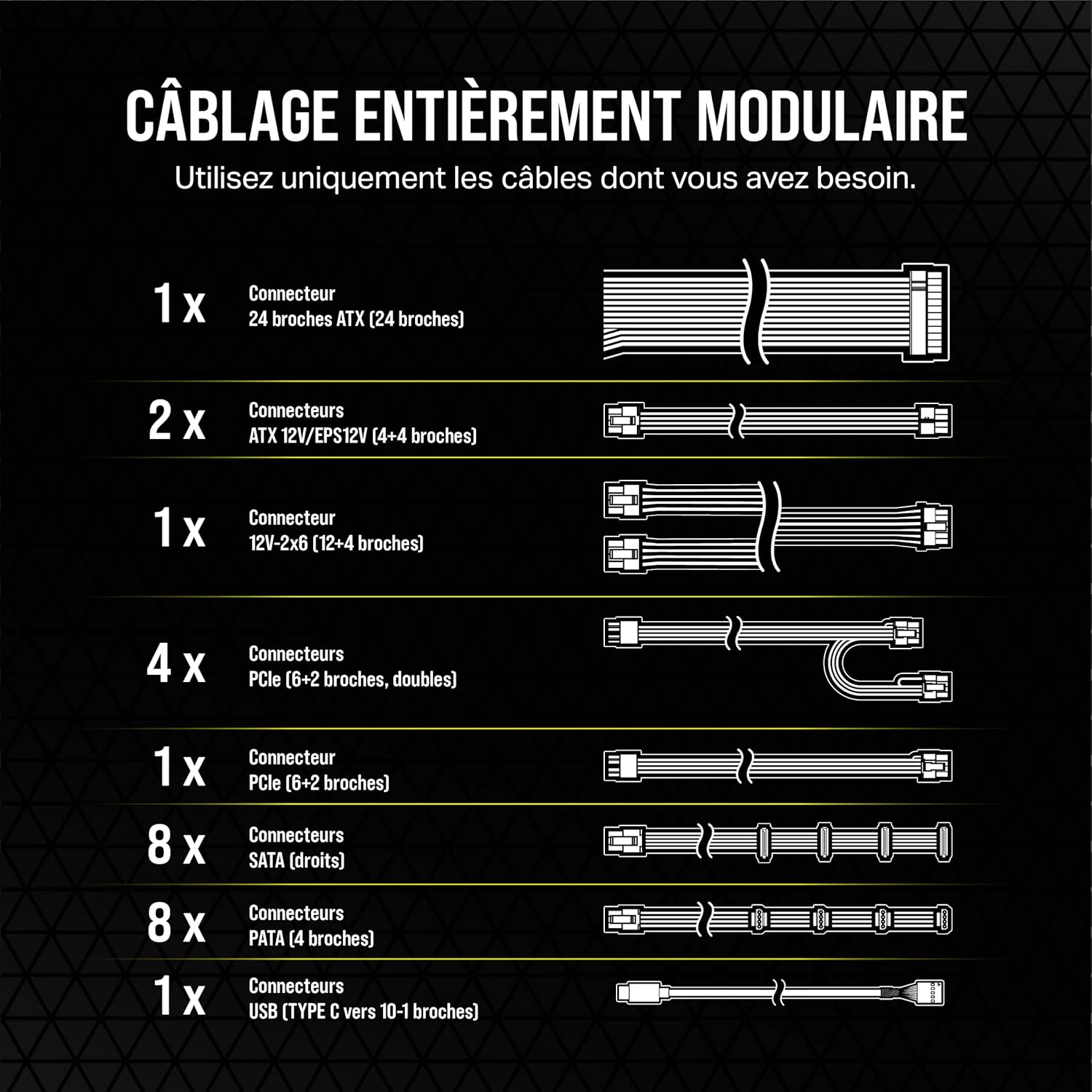 CÂBLAGE ENTIÈREMENT MODULAIRE

Utilisez uniquement les câbles dont vous avez besoin.

1 x
Connecteur
24 broches ATX (24 broches)

2 x
Connecteurs
ATX 12V/EPS12V (4+4 broches)

1 x
Connecteur
12V-2x6 (12+4 broches)

4 x
Connecteurs
PCIe (6+2 broches, doubles)

1 x
Connecteur
PCIe (6+2 broches)

8 x
Connecteurs
SATA (droits)

8 x
Connecteurs
PATA (4 broches)

1 x
Connecteurs
USB (TYPE C vers 10-1 broches)