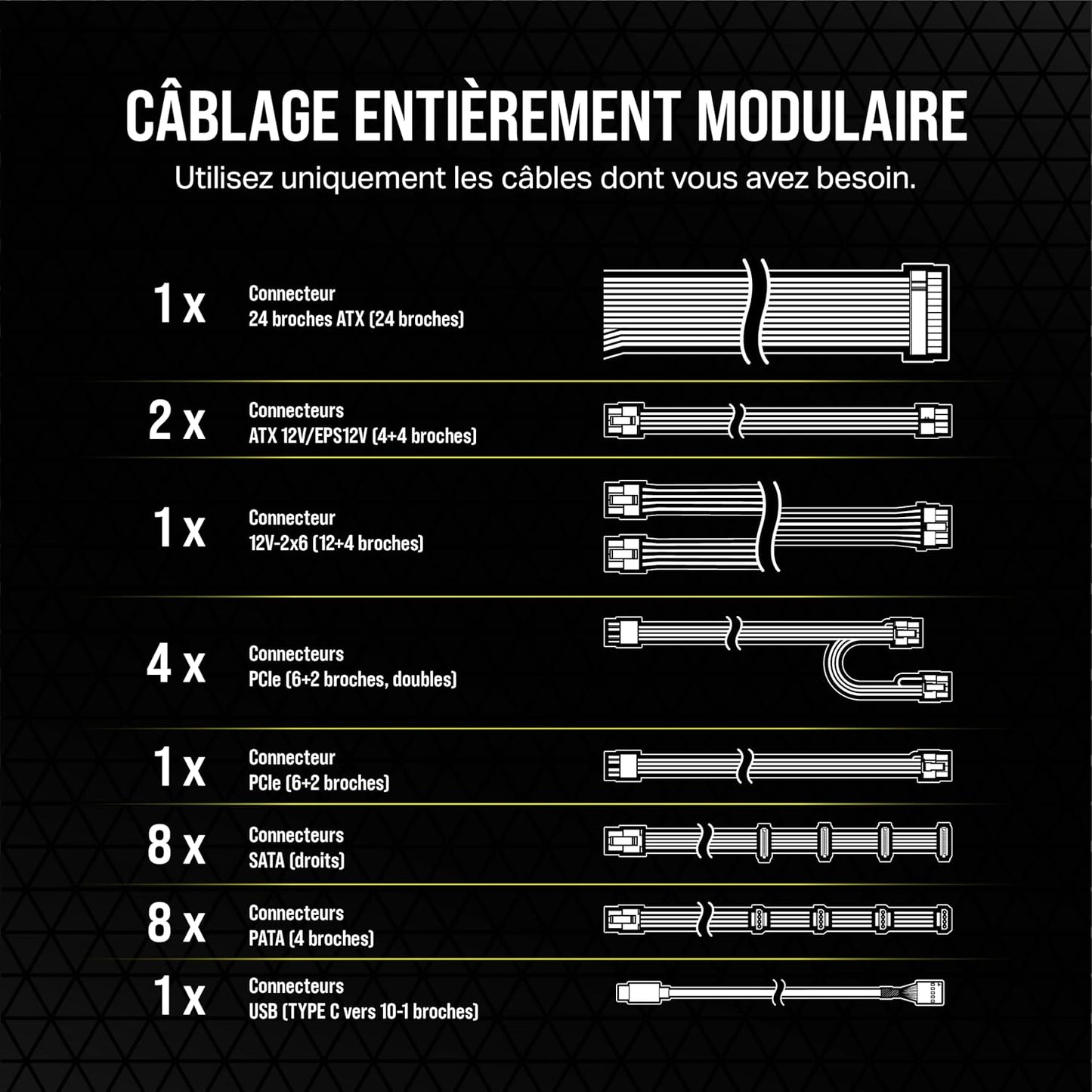 CÂBLAGE ENTIÈREMENT MODULAIRE

Utilisez uniquement les câbles dont vous avez besoin.

1 x
Connecteur
24 broches ATX (24 broches)

2 x
Connecteurs
ATX 12V/EPS12V (4+4 broches)

1 x
Connecteur
12V-2x6 (12+4 broches)

4 x
Connecteurs
PCIe (6+2 broches, doubles)

1 x
Connecteur
PCIe (6+2 broches)

8 x
Connecteurs
SATA (droits)

8 x
Connecteurs
PATA (4 broches)

1 x
Connecteurs
USB (TYPE C vers 10-1 broches)